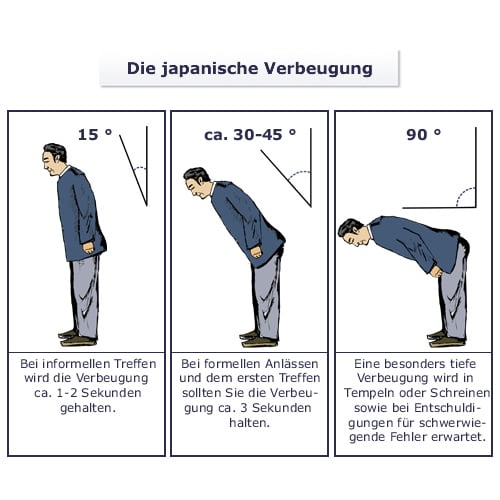 Die japanische Verbeugung

15 °

Bei informellen Treffen wird die Verbeugung ca. 1-2 Sekunden gehalten.

ca. 30-45 °

Bei formellen Anlässen und dem ersten Treffen sollten Sie die Verbeugung ca. 3 Sekunden halten.

90 °

Eine besonders tiefe Verbeugung wird in Tempeln oder Schreinen sowie bei Entschuldigungen für schwerwiegende Fehler erwartet.